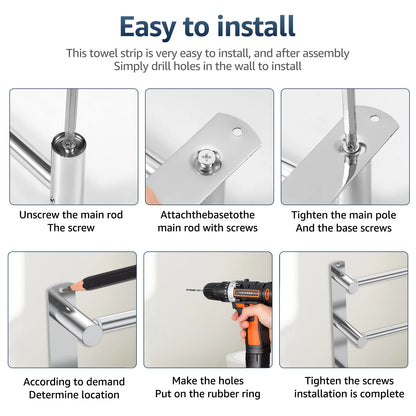 Easy to install

This towel strip is very easy to install, and after assembly
Simply drill holes in the wall to install

Unscrew the main rod
The screw

Attachthebasetothe
main rod with screws

Tighten the main pole
And the base screws

According to demand
Determine location

Make the holes
Put on the rubber ring

Tighten the screws
installation is complete